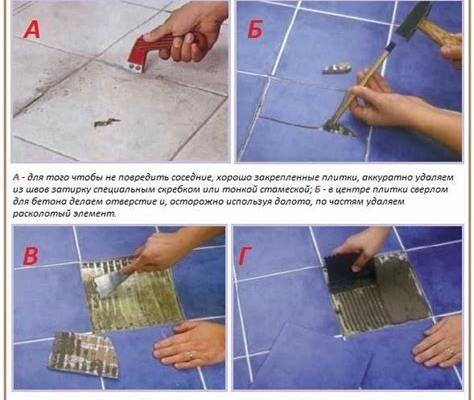 А

Б

А - для того чтобы не повредить соседние, хорошо закрепленные плитки, аккуратно удаляем из швов затирку специальным скребком или тонкой стамеской; Б - в центре плитки сверлом для бетона делаем отверстие и, осторожно используя долото, по частям удаляем расколотый элемент.

В

Г