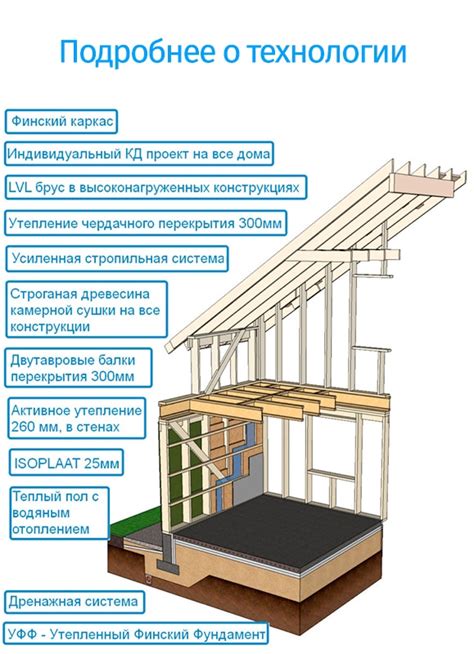 Подробнее о технологии

Финский каркас

Индивидуальный КД проект на все дома

LVL брус в высоконагруженных конструкциях

Утепление чердачного перекрытия 300мм

Усиленная стропильная система

Строганая древесина камерной сушки на все конструкции

Двутавровые балки перекрытия 300мм

Активное утепление 260 мм, в стенах

ISOPLAAT 25мм

Теплый пол с водяным отоплением

Дренажная система

УФФ - Утепленный Финский Фундамент