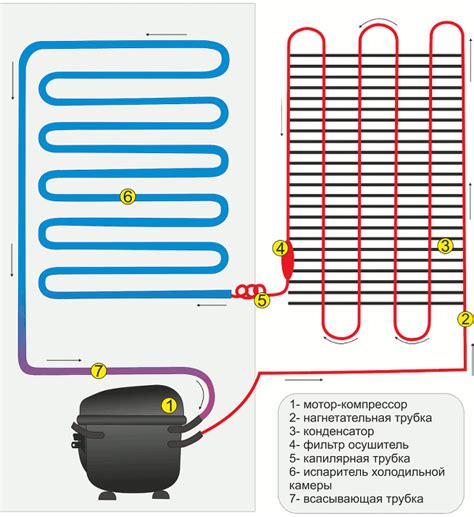 6

4

3

5

2

7

1

1- мотор-компрессор
2- нагнетательная трубка
3- конденсатор
4- фильтр осушитель
5- капилярная трубка
6- испаритель холодильной камеры
7- всасывающая трубка