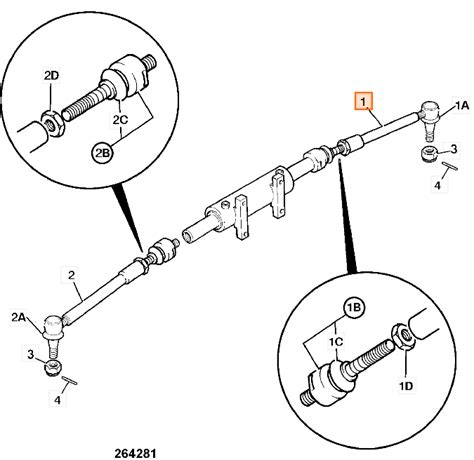 2D
2C
2B
1
1A
3
4
2
2A
3
4
1B
1C
1D
264281