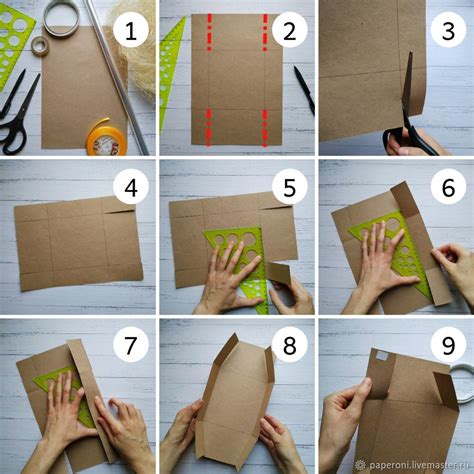 1
2
3
4
5
6
7
8
9
paperoni.livemaster.ru