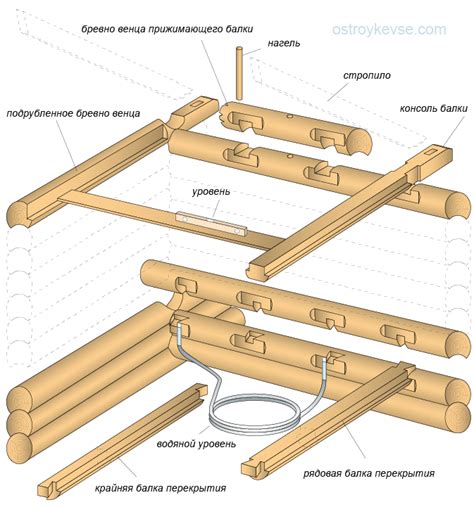 бревно венца прижимающего балки

ostroykevse.com

нагель

стропило

подрубленное бревно венца

консоль балки

уровень

водяной уровень

рядовая балка перекрытия

крайняя балка перекрытия